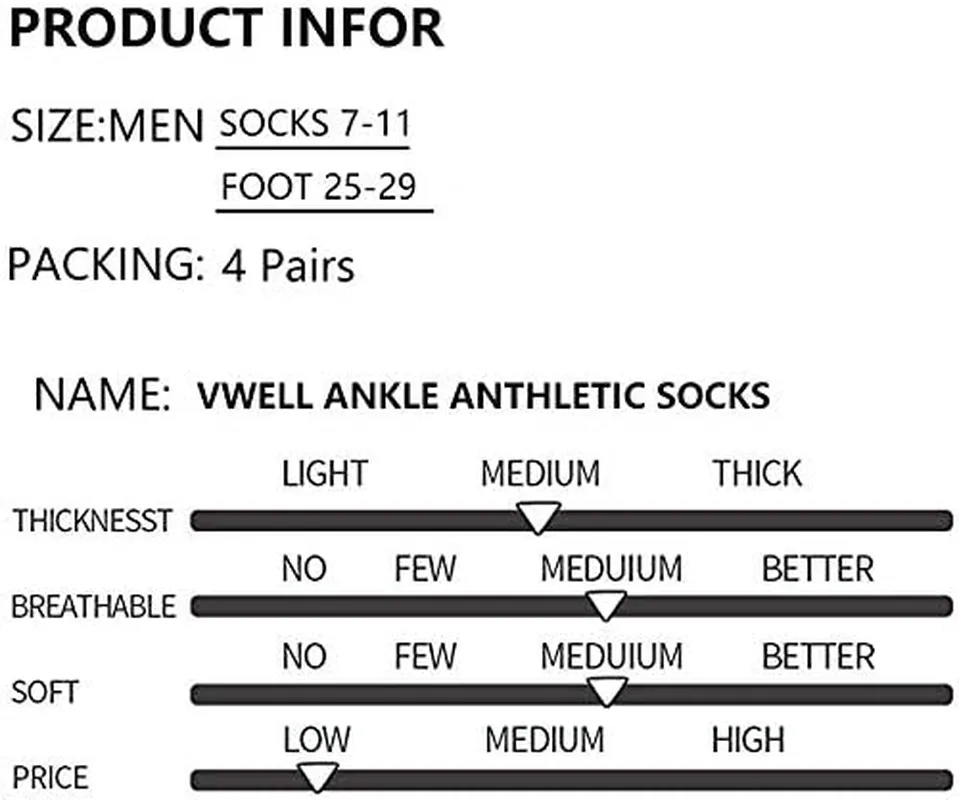 PRODUCT INFOR

SIZE:MEN SOCKS 7-11
FOOT 25-29

PACKING: 4 Pairs

NAME: VWELL ANKLE ANTHLETIC SOCKS

LIGHT MEDIUM THICK
THICKNESST

NO FEW MEDUIUM BETTER
BREATHABLE

NO FEW MEDUIUM BETTER
SOFT

LOW MEDIUM HIGH
PRICE